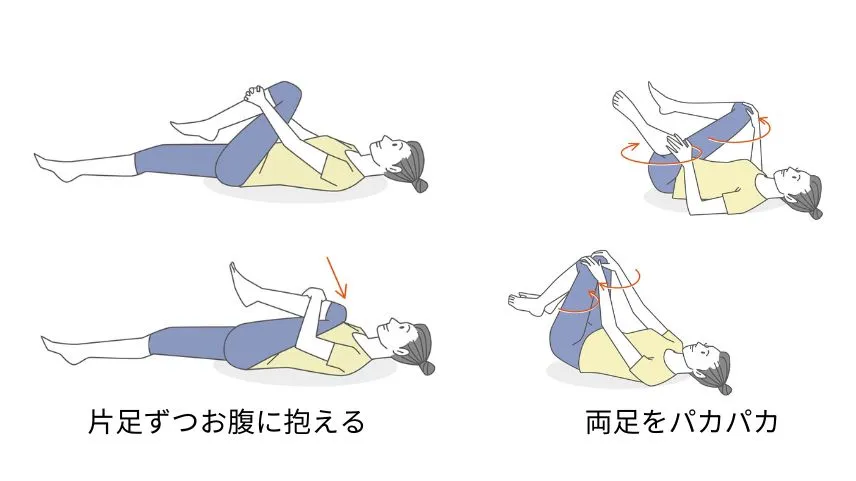 片足ずつお腹に抱える

両足をパカパカ